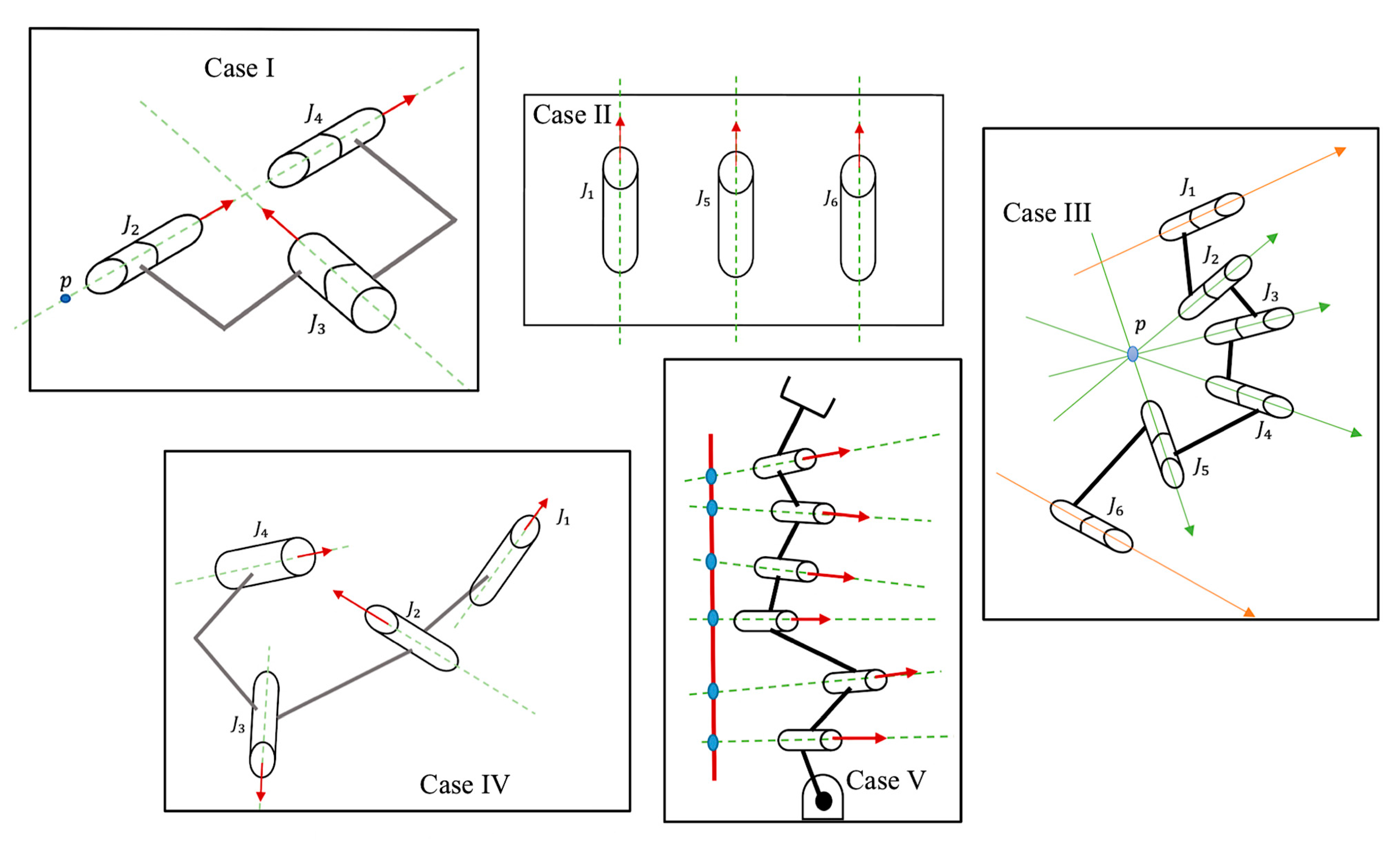 Case I

$J_4$

$J_2$

$p$

$J_3$

Case II

$J_1$

$J_5$

$J_6$

Case III

$J_1$

$J_2$

$J_3$

$p$

$J_4$

$J_5$

$J_6$

$J_4$

$J_1$

$J_2$

$J_3$

Case IV

Case V