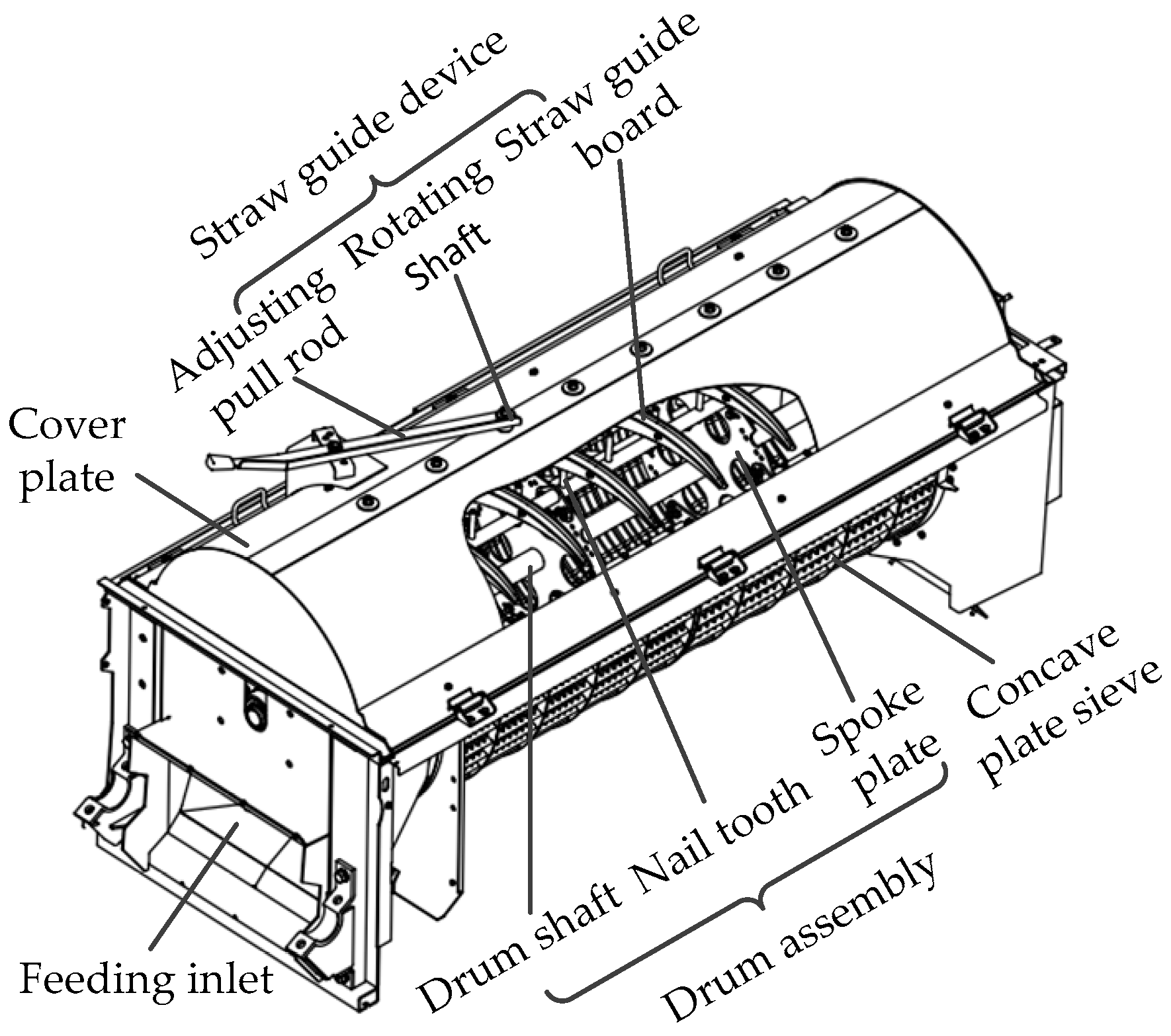 Straw guide device

Adjusting pull rod

Rotating Shaft

Straw guide board

Cover plate

Feeding inlet

Drum shaft

Nail tooth

Spoke plate

Concave plate sieve

Drum assembly