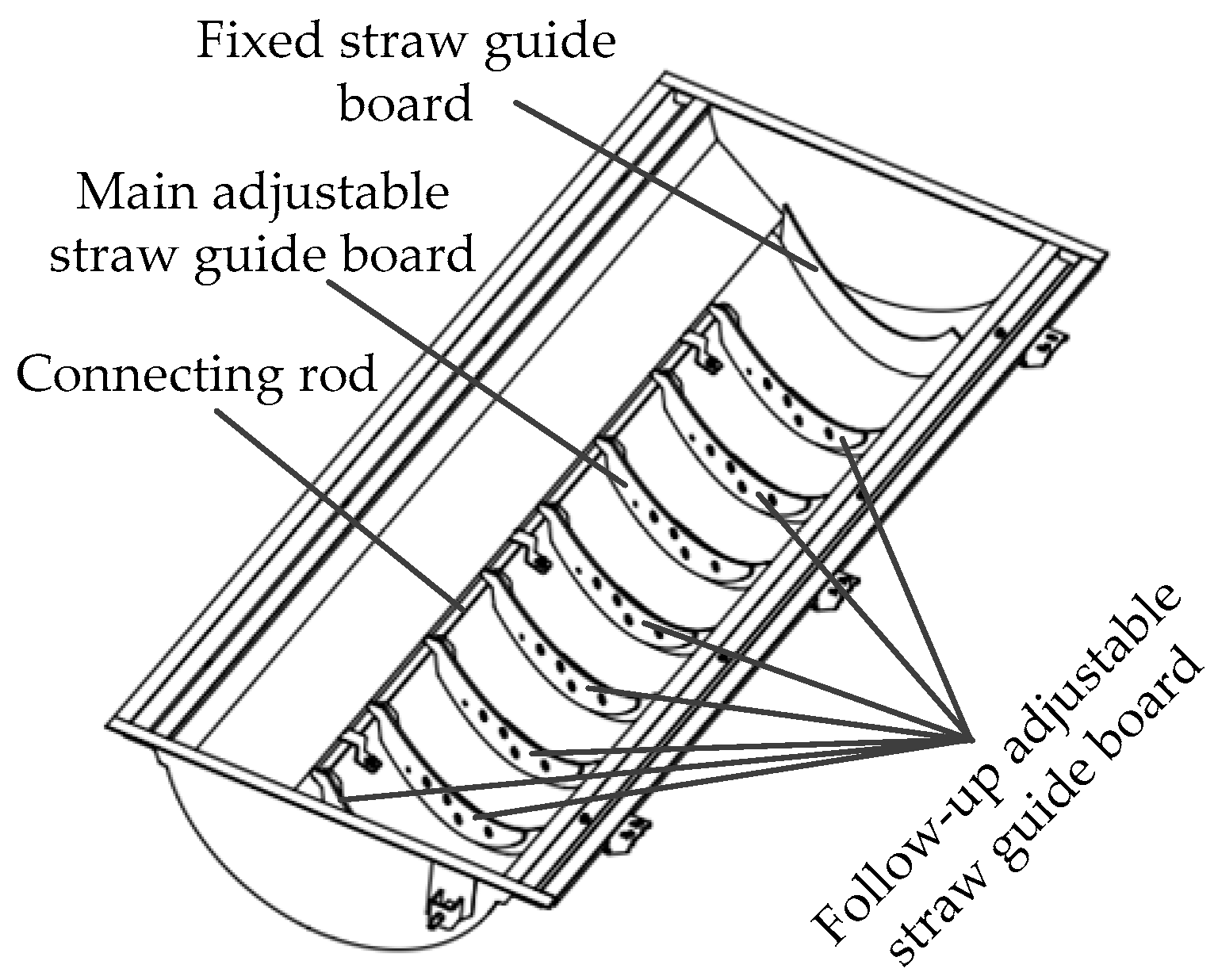 Fixed straw guide board

Main adjustable straw guide board

Connecting rod

Follow-up adjustable straw guide board