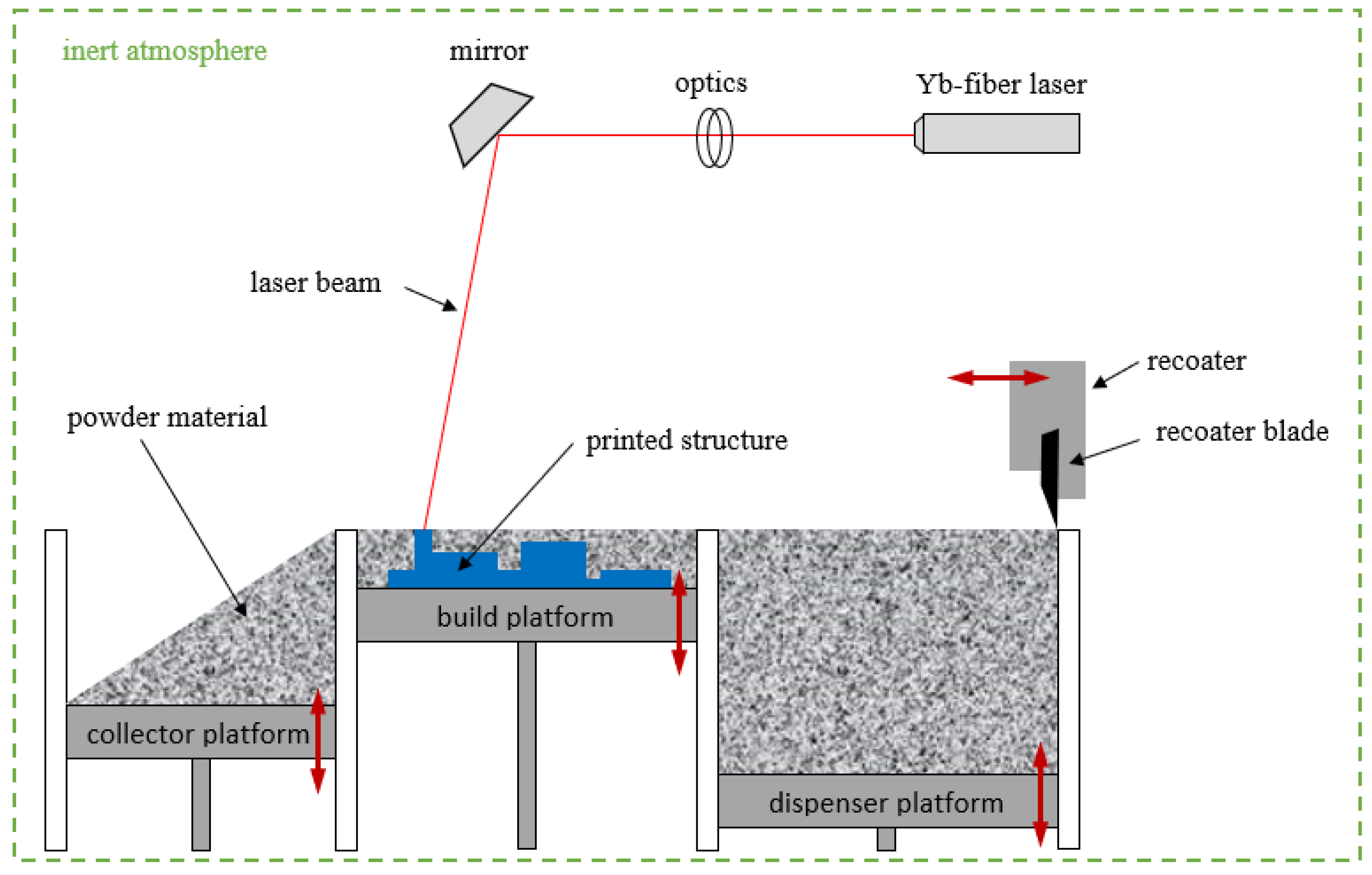 inert atmosphere

mirror

optics

Yb-fiber laser

laser beam

recoater

recoater blade

powder material

printed structure

build platform

collector platform

dispenser platform