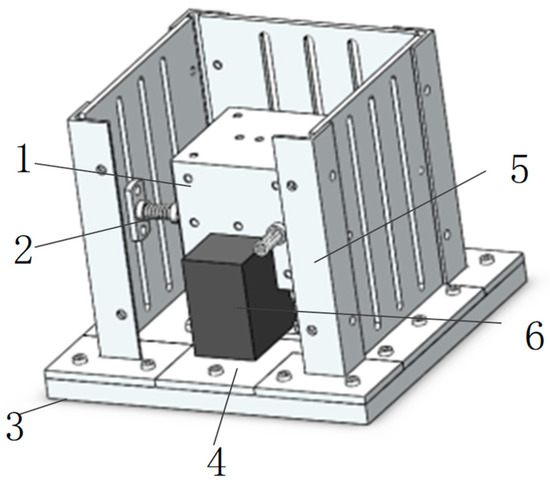 1
5
2
6
3
4