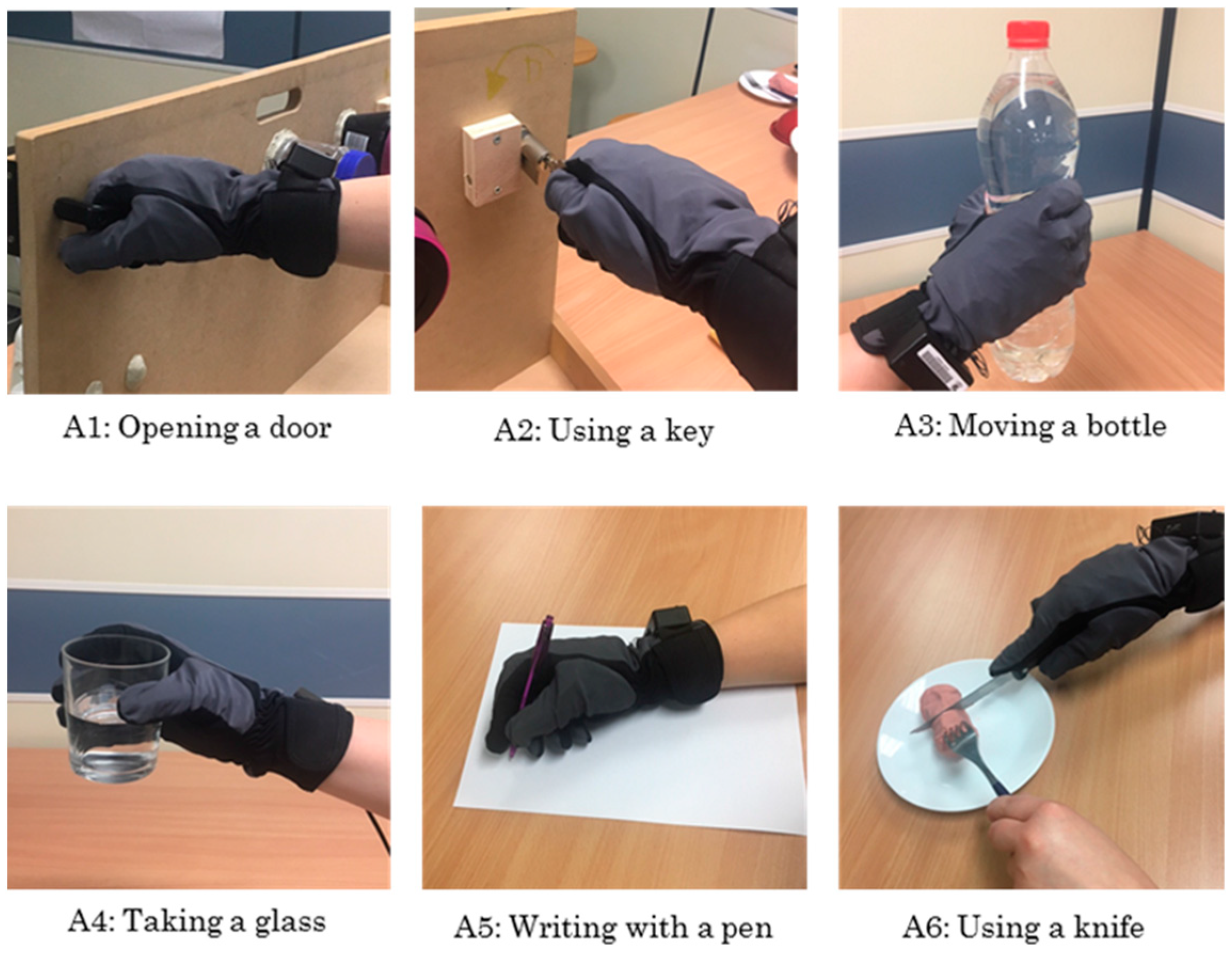 A1: Opening a door

A2: Using a key

A3: Moving a bottle

A4: Taking a glass

A5: Writing with a pen

A6: Using a knife