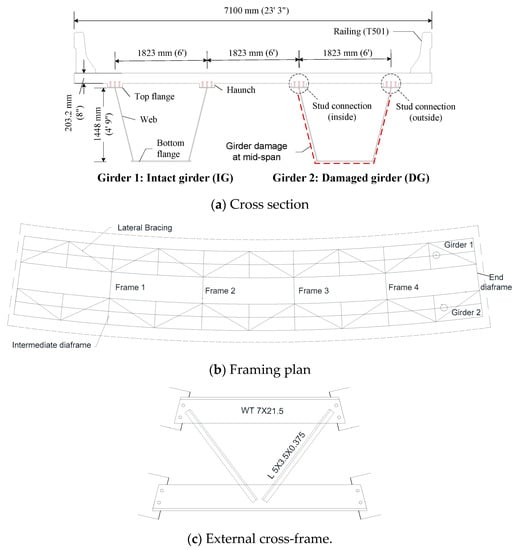 7100 mm (23' 3")

Railing (T501)

1823 mm (6')

1823 mm (6')

1823 mm (6')

203.2 mm (8")

1448 mm (4' 9")

Top flange

Haunch

Web

Bottom flange

Stud connection (inside)

Stud connection (outside)

Girder damage at mid-span

Girder 1: Intact girder (IG)

Girder 2: Damaged girder (DG)

(a) Cross section

Lateral Bracing

Girder 1

Frame 1

Frame 2

Frame 3

Frame 4

End diaframe

Girder 2

Intermediate diaframe

(b) Framing plan

WT 7X21.5

L 5X3.5X0.375

(c) External cross-frame.