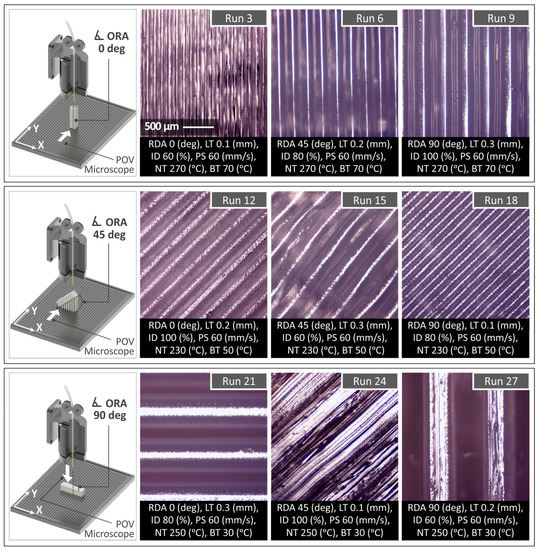 ORA
0 deg

Y
X

POV
Microscope

Run 3

500 µm

RDA 0 (deg), LT 0.1 (mm), ID 60 (%), PS 60 (mm/s), NT 270 (°C), BT 70 (°C)

Run 6

RDA 45 (deg), LT 0.2 (mm), ID 80 (%), PS 60 (mm/s), NT 270 (°C), BT 70 (°C)

Run 9

RDA 90 (deg), LT 0.3 (mm), ID 100 (%), PS 60 (mm/s), NT 270 (°C), BT 70 (°C)

ORA
45 deg

Y
X

POV
Microscope

Run 12

RDA 0 (deg), LT 0.2 (mm), ID 100 (%), PS 60 (mm/s), NT 230 (°C), BT 50 (°C)

Run 15

RDA 45 (deg), LT 0.3 (mm), ID 60 (%), PS 60 (mm/s), NT 230 (°C), BT 50 (°C)

Run 18

RDA 90 (deg), LT 0.1 (mm), ID 80 (%), PS 60 (mm/s), NT 230 (°C), BT 50 (°C)

ORA
90 deg

Y
X

POV
Microscope

Run 21

RDA 0 (deg), LT 0.3 (mm), ID 80 (%), PS 60 (mm/s), NT 250 (°C), BT 30 (°C)

Run 24

RDA 45 (deg), LT 0.1 (mm), ID 100 (%), PS 60 (mm/s), NT 250 (°C), BT 30 (°C)

Run 27

RDA 90 (deg), LT 0.2 (mm), ID 60 (%), PS 60 (mm/s), NT 250 (°C), BT 30 (°C)