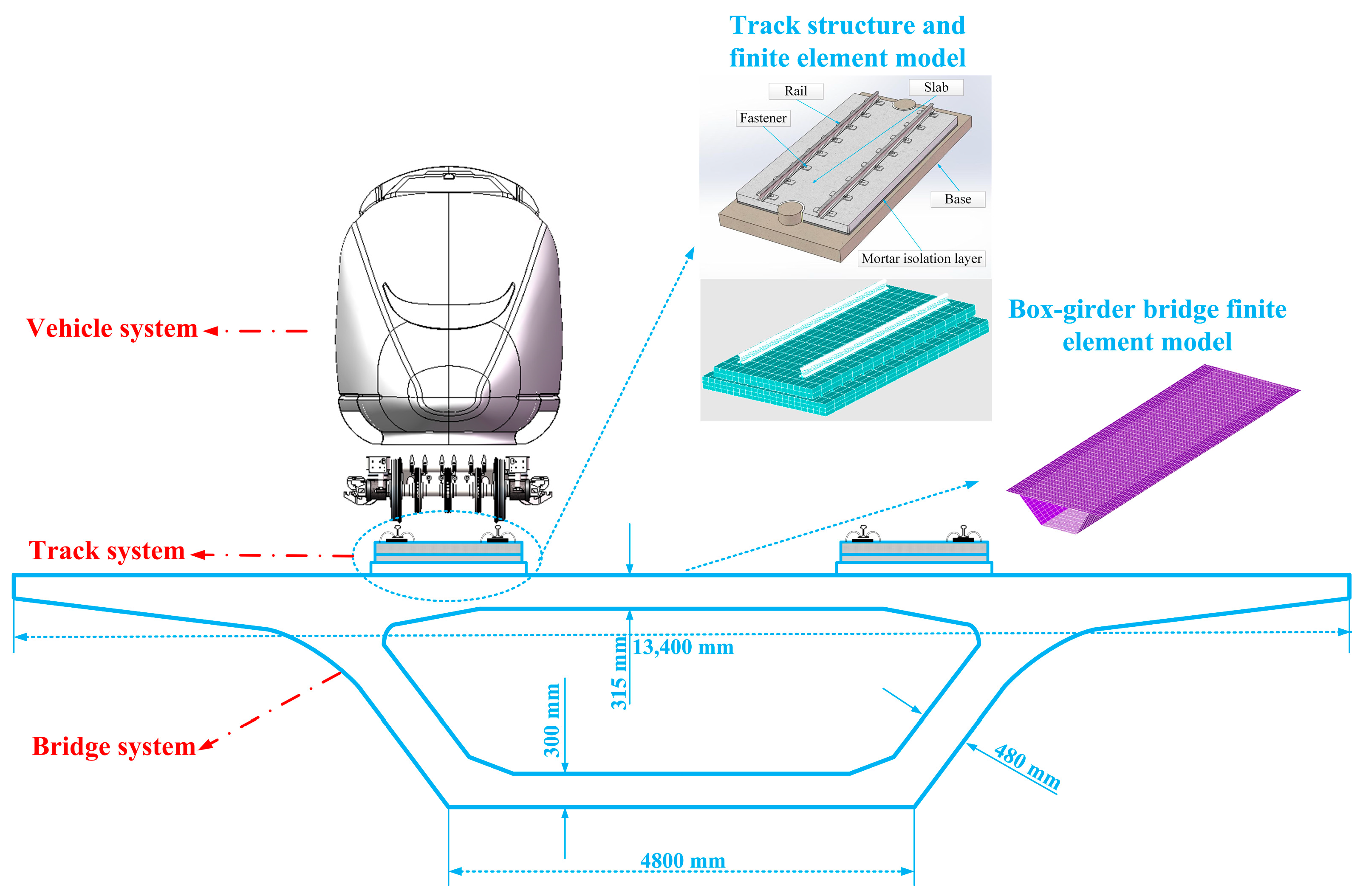 Track structure and finite element model

Rail

Slab

Fastener

Base

Mortar isolation layer

Box-girder bridge finite element model

Vehicle system

Track system

Bridge system

13,400 mm

315 mm

300 mm

480 mm

4800 mm