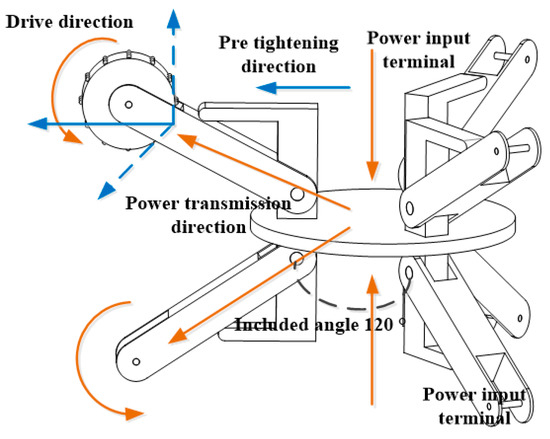 Drive direction

Pre tightening direction

Power input terminal

Power transmission direction

Included angle 120 °

Power input terminal