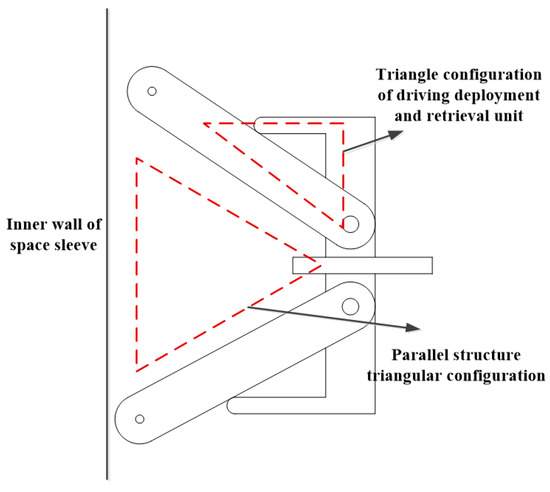 Triangle configuration of driving deployment and retrieval unit

Inner wall of space sleeve

Parallel structure triangular configuration