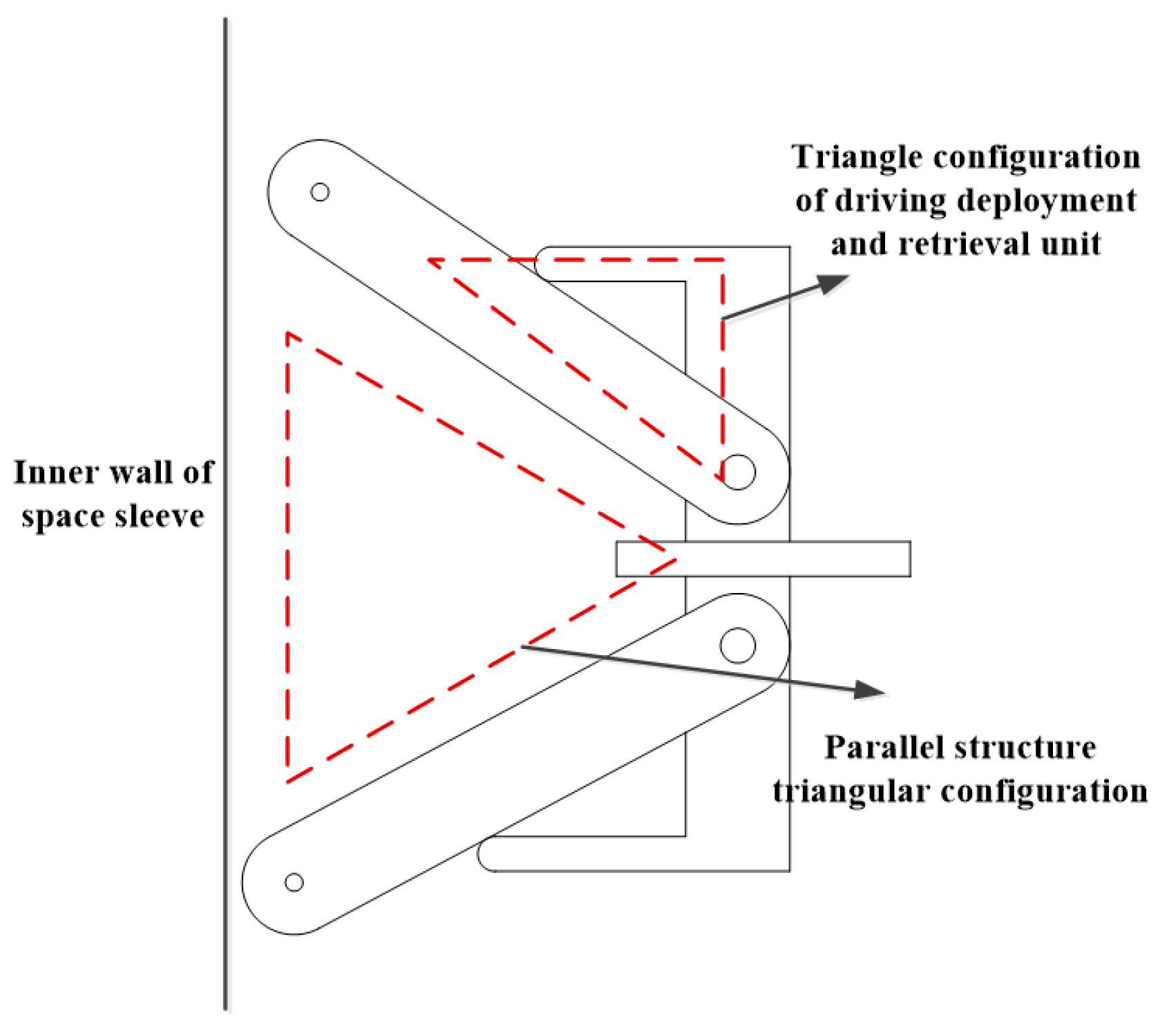 Triangle configuration of driving deployment and retrieval unit

Inner wall of space sleeve

Parallel structure triangular configuration