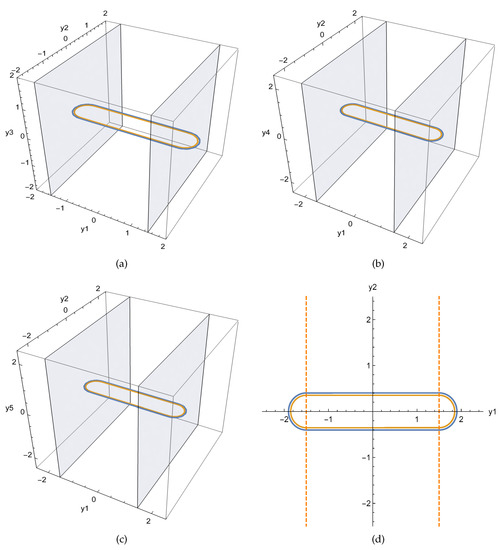 y2
2
1
0
−1
−2
2
1
y3
0
−1
−2
−2
−1
0
y1
1
2

(a)

y2
2
0
−2
2
y4
0
−2
−2
0
y1
2

(b)

y2
2
0
−2
2
y5
0
−2
−2
0
y1
2

(c)

y2
2
1
−2
−1
1
2
y1
−1
−2

(d)