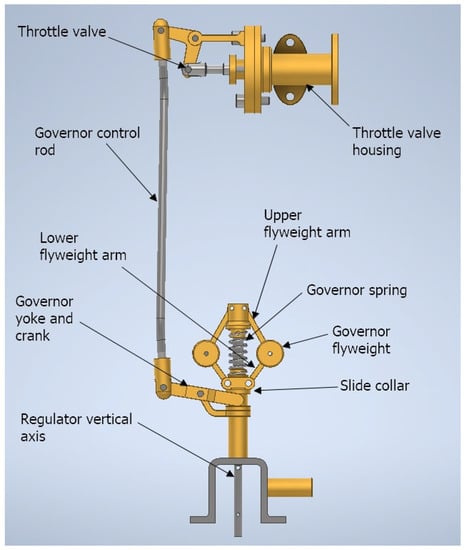 Throttle valve

Throttle valve housing

Governor control rod

Upper flyweight arm

Lower flyweight arm

Governor spring

Governor yoke and crank

Governor flyweight

Slide collar

Regulator vertical axis