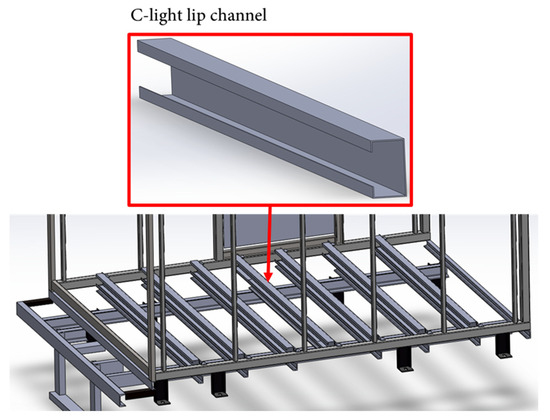 C-light lip channel