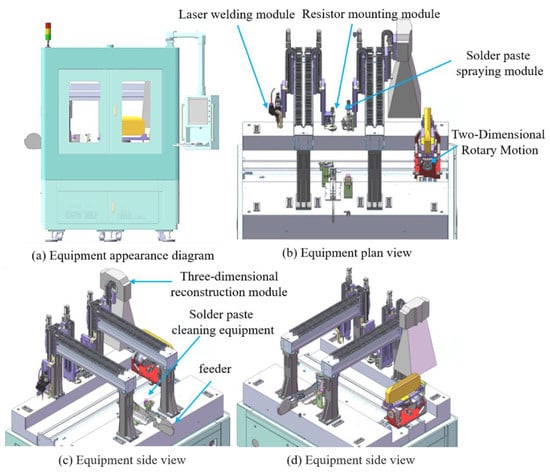 Laser welding module

Resistor mounting module

Solder paste spraying module

Two-Dimensional Rotary Motion

(a) Equipment appearance diagram

(b) Equipment plan view

Three-dimensional reconstruction module

Solder paste cleaning equipment

feeder

(c) Equipment side view

(d) Equipment side view