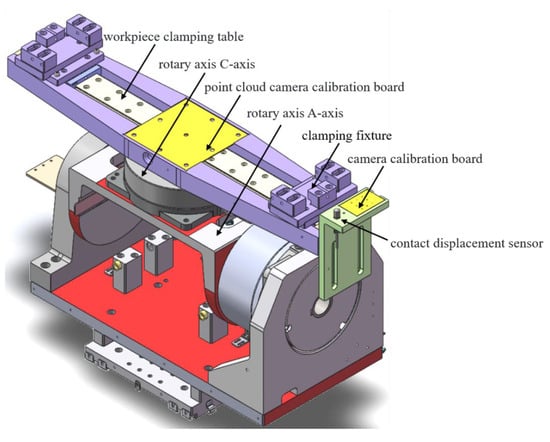 workpiece clamping table

rotary axis C-axis

point cloud camera calibration board

rotary axis A-axis

clamping fixture

camera calibration board

contact displacement sensor