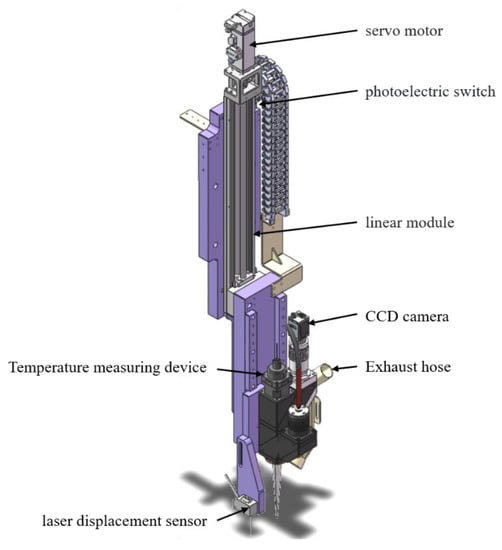 servo motor

photoelectric switch

linear module

CCD camera

Temperature measuring device

Exhaust hose

laser displacement sensor