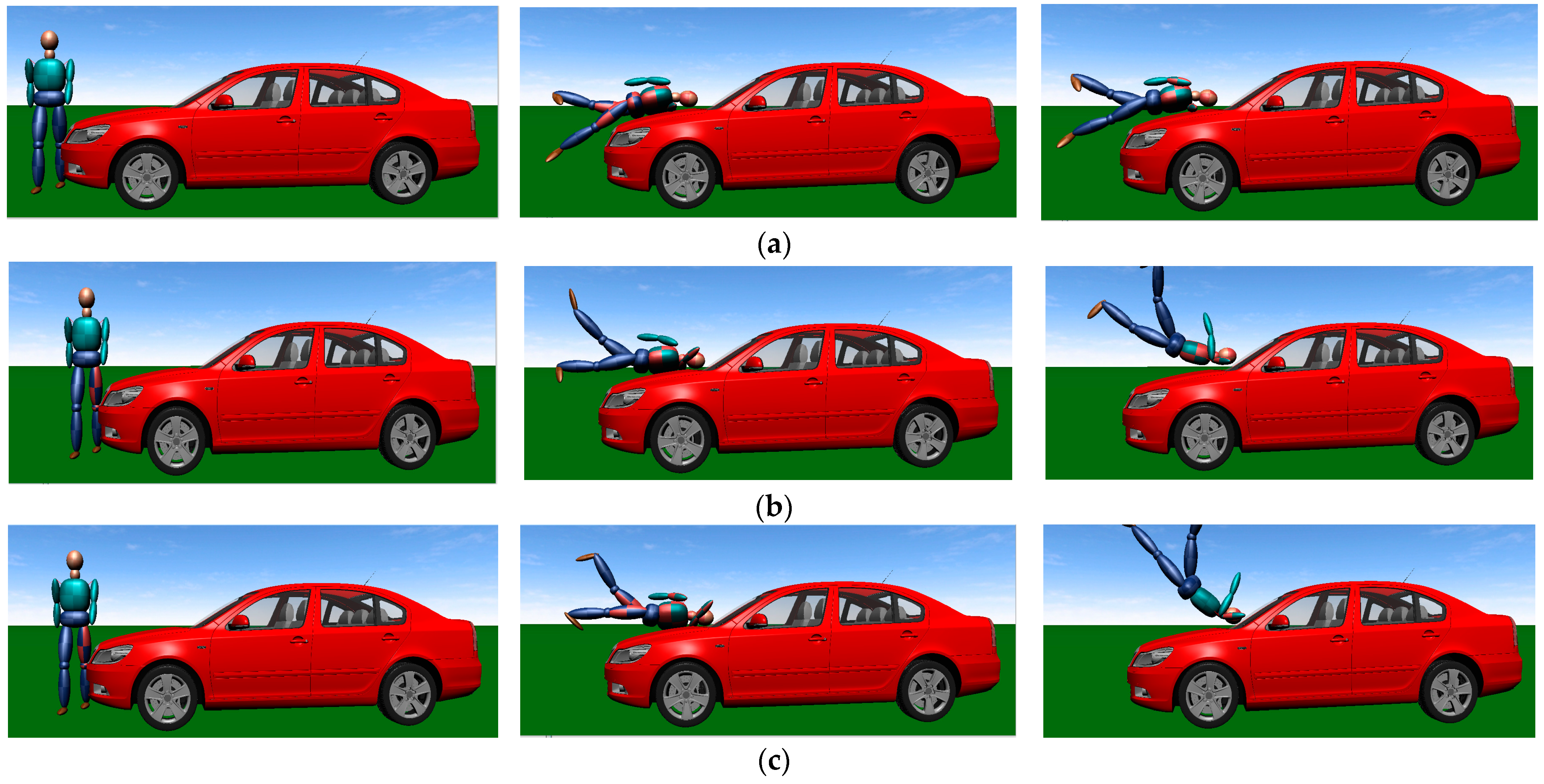 (a)

(b)

(c)