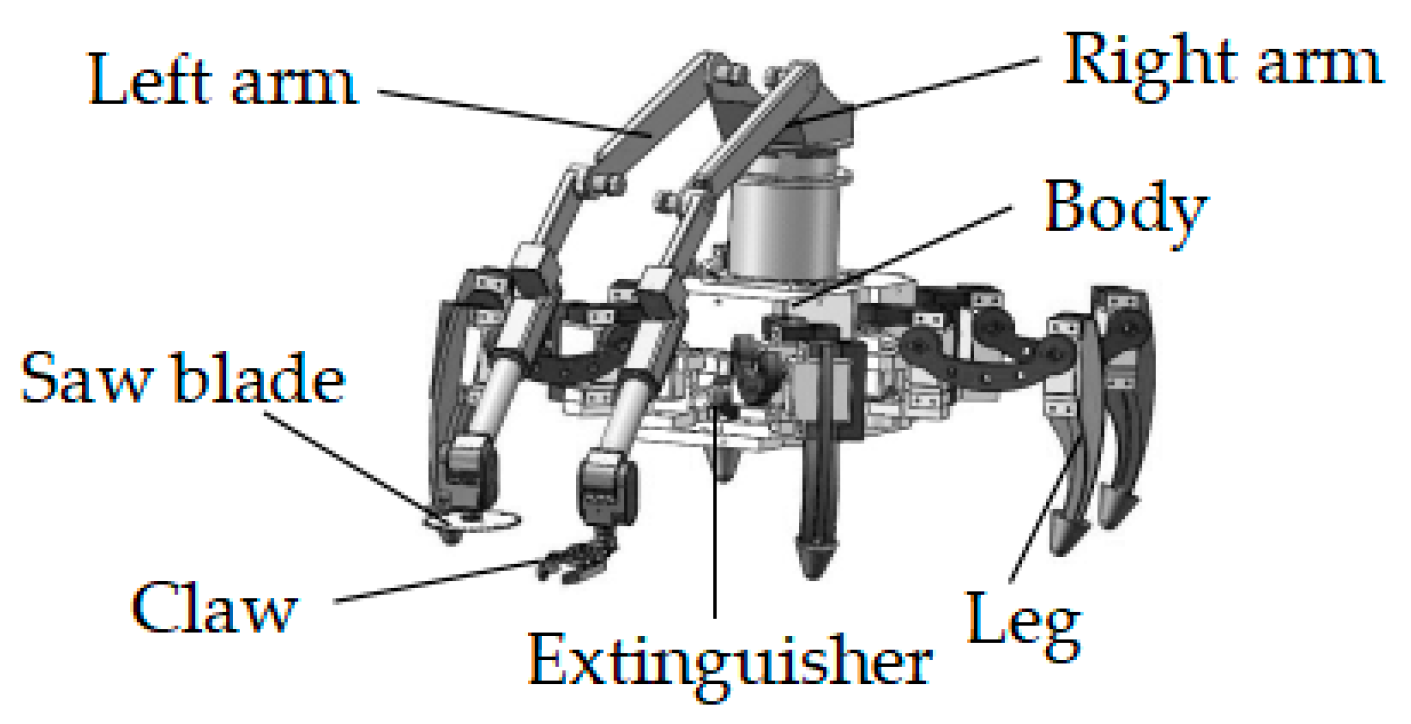 Left arm
Right arm
Body
Saw blade
Claw
Extinguisher
Leg