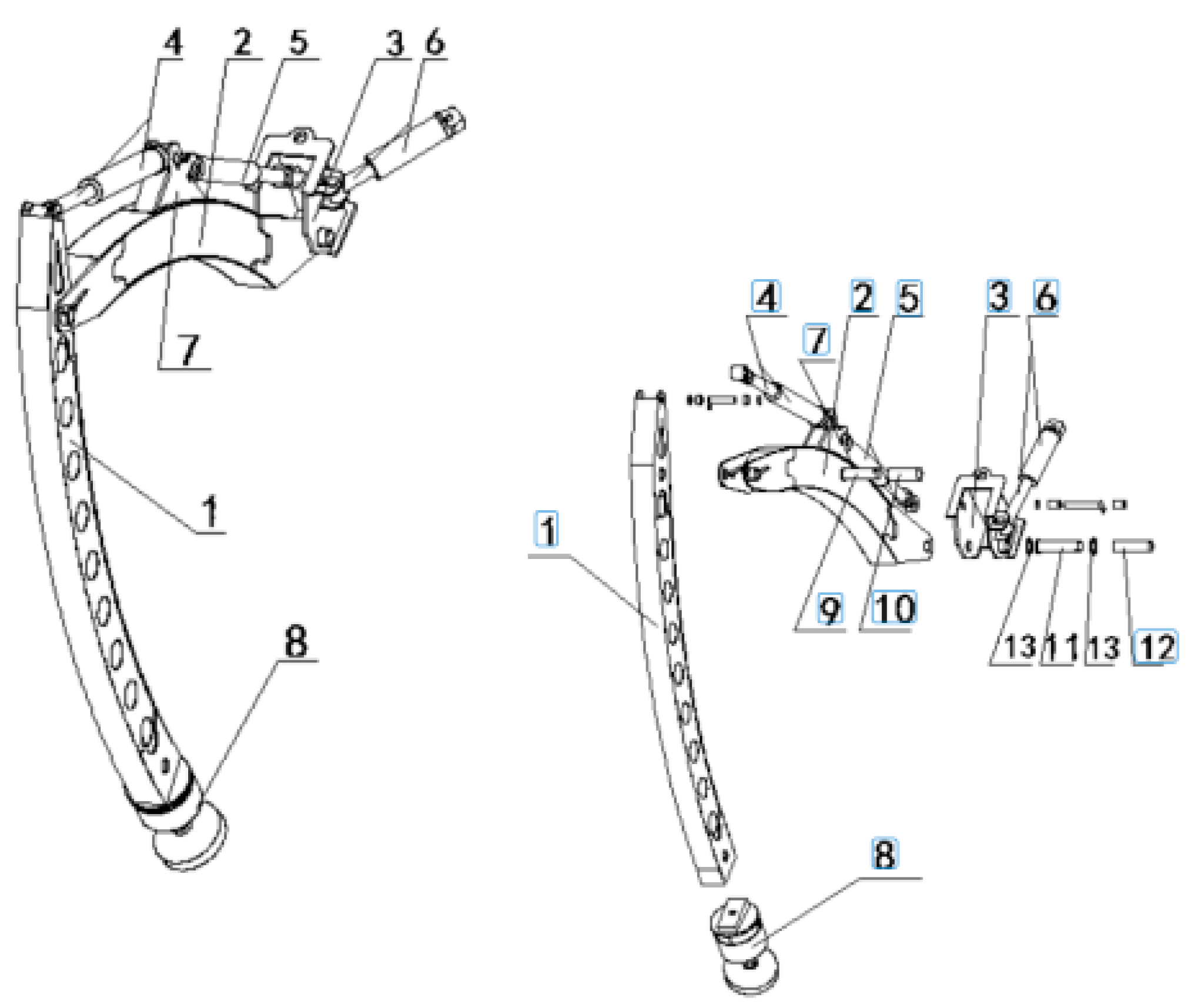 4 2 5 3 6

7

1

8

4 2 5 3 6

7

1

9 10

13 11 13 12

8