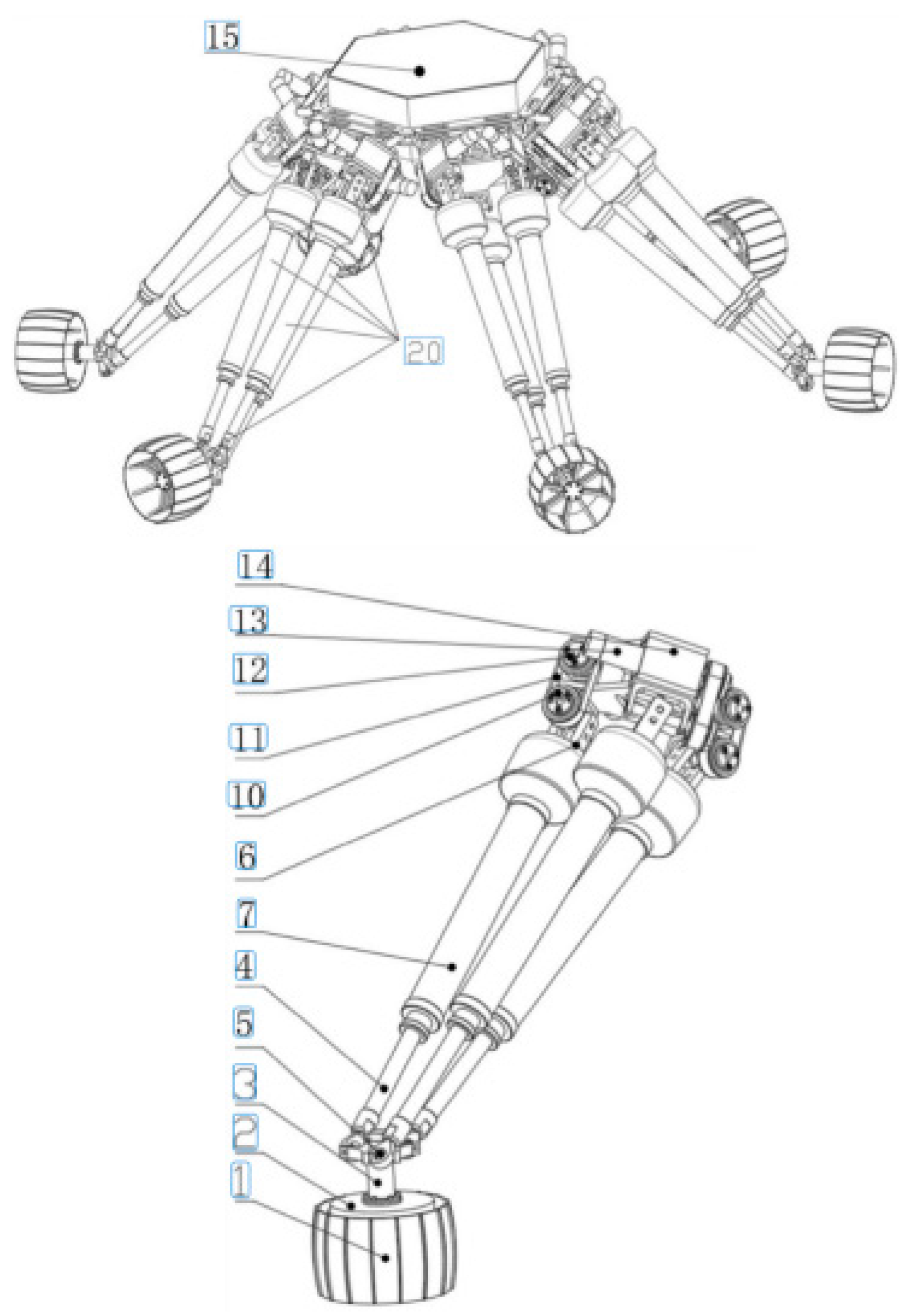 15
20
14
13
12
11
10
6
7
4
5
3
2
1