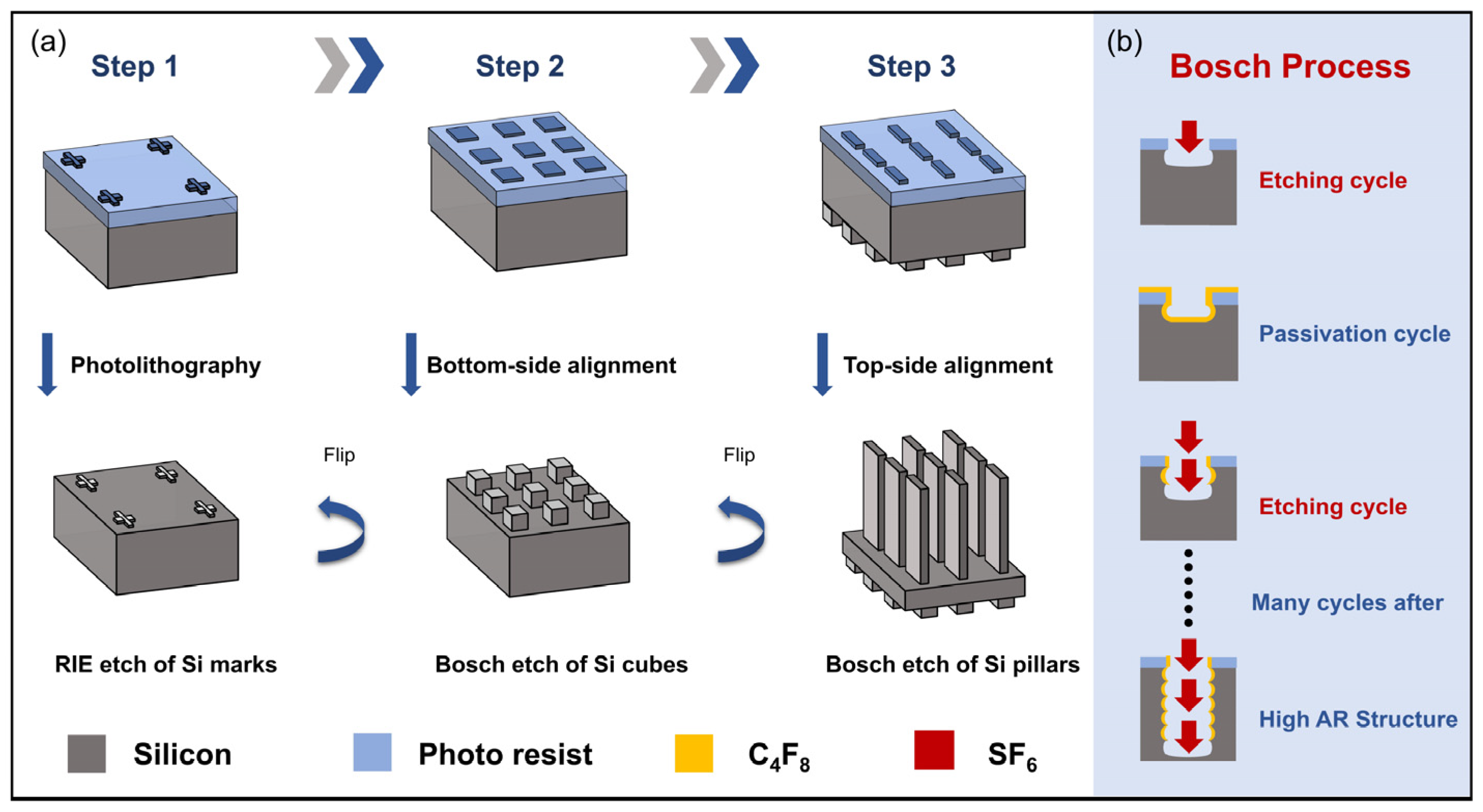 (a)

Step 1

Step 2

Step 3

Photolithography

Bottom-side alignment

Top-side alignment

Flip

Flip

RIE etch of Si marks

Bosch etch of Si cubes

Bosch etch of Si pillars

Silicon

Photo resist

$C_4F_8$

$SF_6$

(b)

Bosch Process

Etching cycle

Passivation cycle

Etching cycle

Many cycles after

High AR Structure