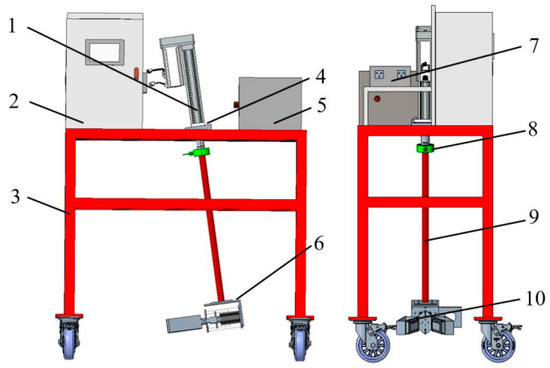 1
2
3
4
5
6
7
8
9
10