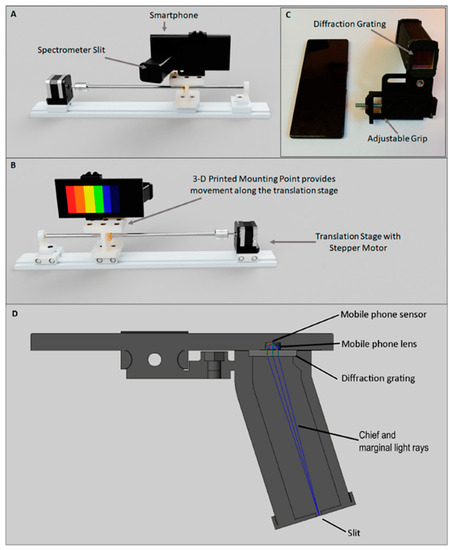 A

Smartphone

Spectrometer Slit

C

Diffraction Grating

Adjustable Grip

B

3-D Printed Mounting Point provides movement along the translation stage

Translation Stage with Stepper Motor

D

Mobile phone sensor

Mobile phone lens

Diffraction grating

Chief and marginal light rays

Slit