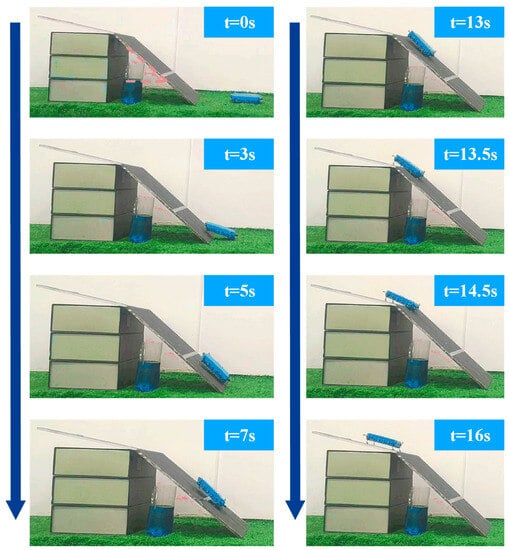 t=0s

t=3s

t=5s

t=7s

t=13s

t=13.5s

t=14.5s

t=16s