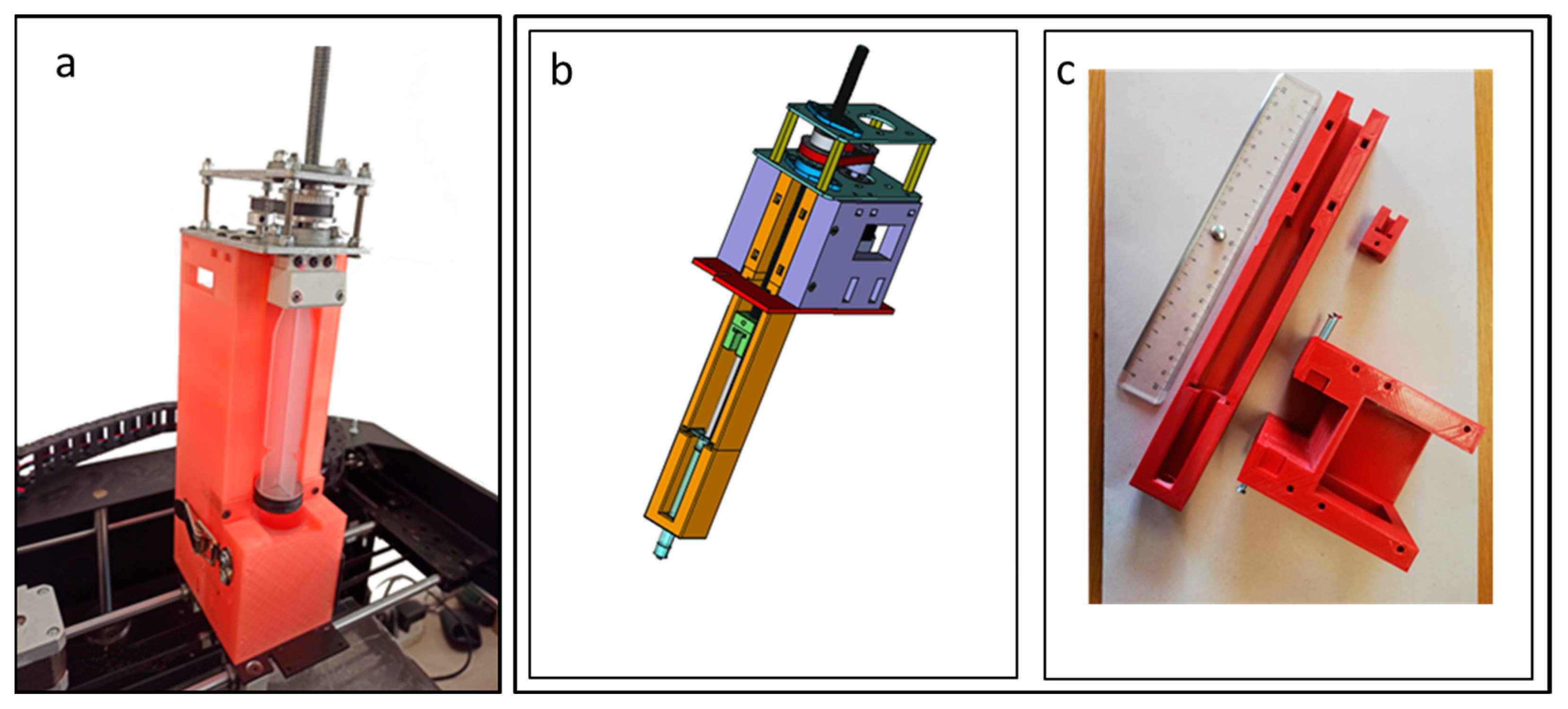 a

b

c