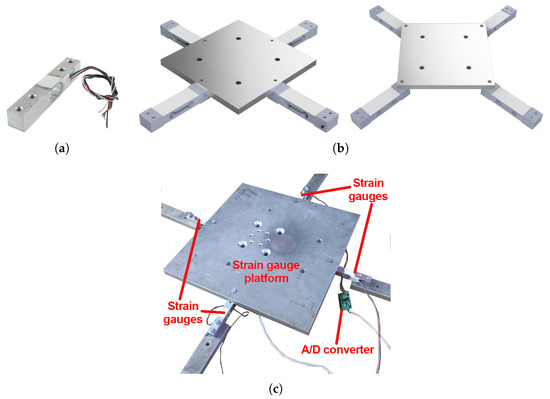 (a)

(b)

Strain gauges

Strain gauge platform

Strain gauges

A/D converter

(c)