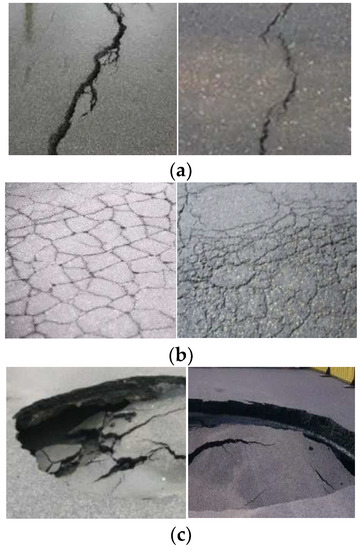 (a)

(b)

(c)