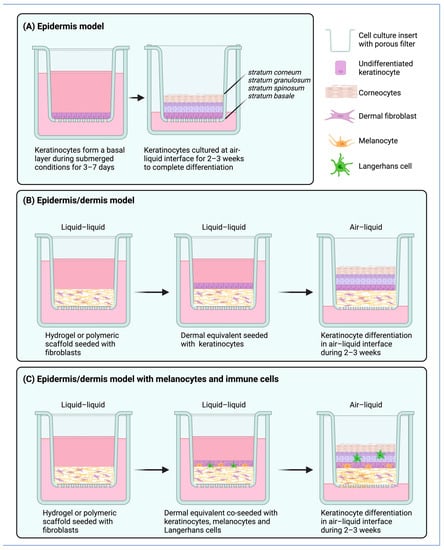 (A) Epidermis model

stratum corneum
stratum granulosum
stratum spinosum
stratum basale

Keratinocytes form a basal layer during submerged conditions for 3–7 days

Keratinocytes cultured at air-liquid interface for 2–3 weeks to complete differentiation

Cell culture insert with porous filter

Undifferentiated keratinocyte

Corneocytes

Dermal fibroblast

Melanocyte

Langerhans cell

(B) Epidermis/dermis model

Liquid–liquid

Liquid–liquid

Air–liquid

Hydrogel or polymeric scaffold seeded with fibroblasts

Dermal equivalent seeded with keratinocytes

Keratinocyte differentiation in air–liquid interface during 2–3 weeks

(C) Epidermis/dermis model with melanocytes and immune cells

Liquid–liquid

Liquid–liquid

Air–liquid

Hydrogel or polymeric scaffold seeded with fibroblasts

Dermal equivalent co-seeded with keratinocytes, melanocytes and Langerhans cells

Keratinocyte differentiation in air–liquid interface during 2–3 weeks