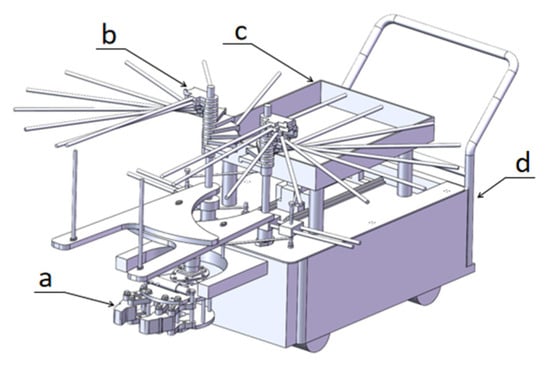 b

c

d

a