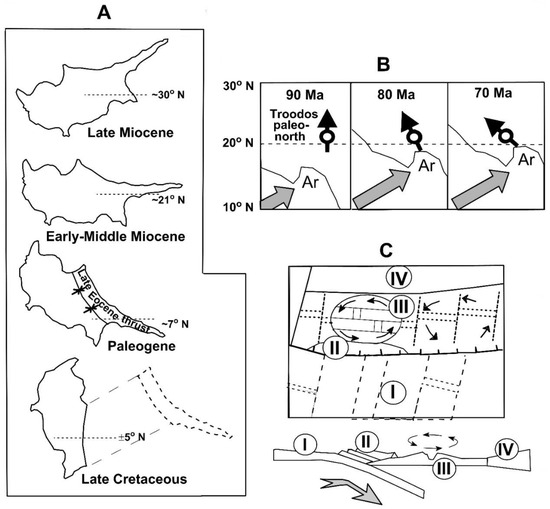 A

~30° N

Late Miocene

~21° N

Early-Middle Miocene

Late Eocene thrust

~7° N

Paleogene

±5° N

Late Cretaceous

B

30° N

20° N

10° N

90 Ma

Troodos paleo-north

Ar

80 Ma

Ar

70 Ma

Ar

C

IV

III

II

I

I

II

III

IV