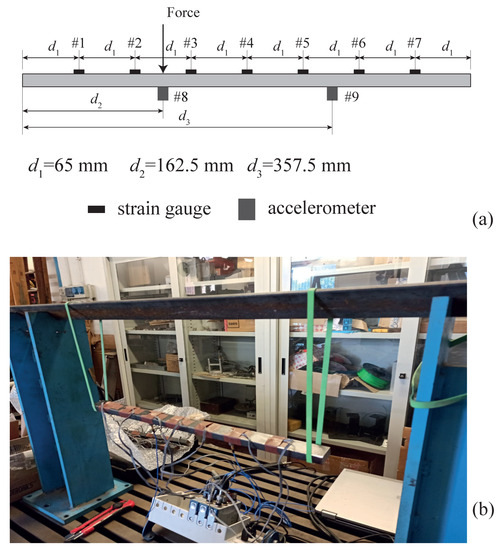 Force

$d_1$ #1 $d_1$ #2 $d_1$ #3 $d_1$ #4 $d_1$ #5 $d_1$ #6 $d_1$ #7 $d_1$

#8 #9

$d_2$

$d_3$

$d_1$=65 mm $d_2$=162.5 mm $d_3$=357.5 mm

strain gauge accelerometer

(a)

(b)