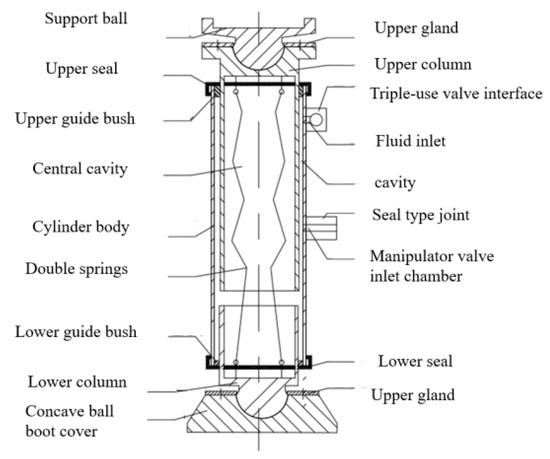 Support ball
Upper seal
Upper guide bush
Central cavity
Cylinder body
Double springs
Lower guide bush
Lower column
Concave ball boot cover

Upper gland
Upper column
Triple-use valve interface
Fluid inlet
cavity
Seal type joint
Manipulator valve inlet chamber
Lower seal
Upper gland