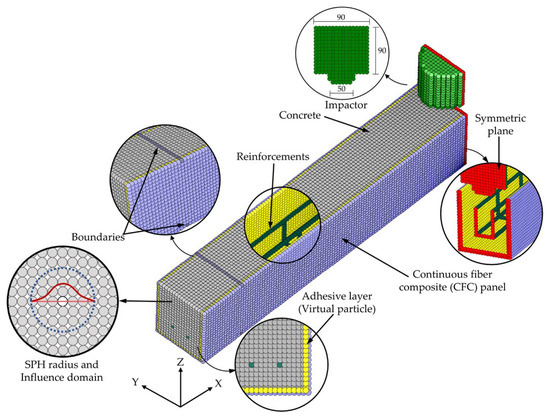 90

90

50

Impactor

Concrete

Symmetric plane

Reinforcements

Boundaries

Continuous fiber composite (CFC) panel

Adhesive layer (Virtual particle)

SPH radius and Influence domain

Z

Y

X