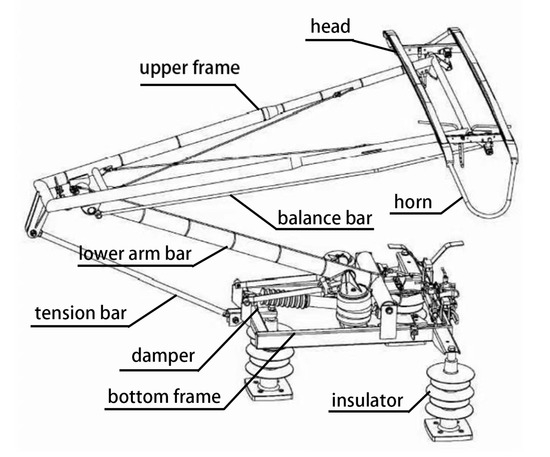 head

upper frame

horn

balance bar

lower arm bar

tension bar

damper

bottom frame

insulator