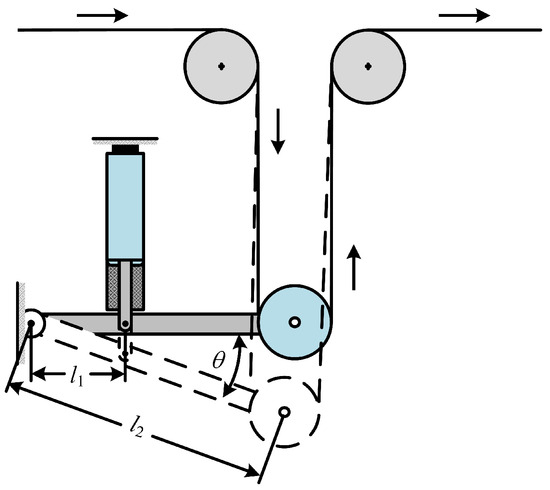 $\theta$
$l_1$
$l_2$