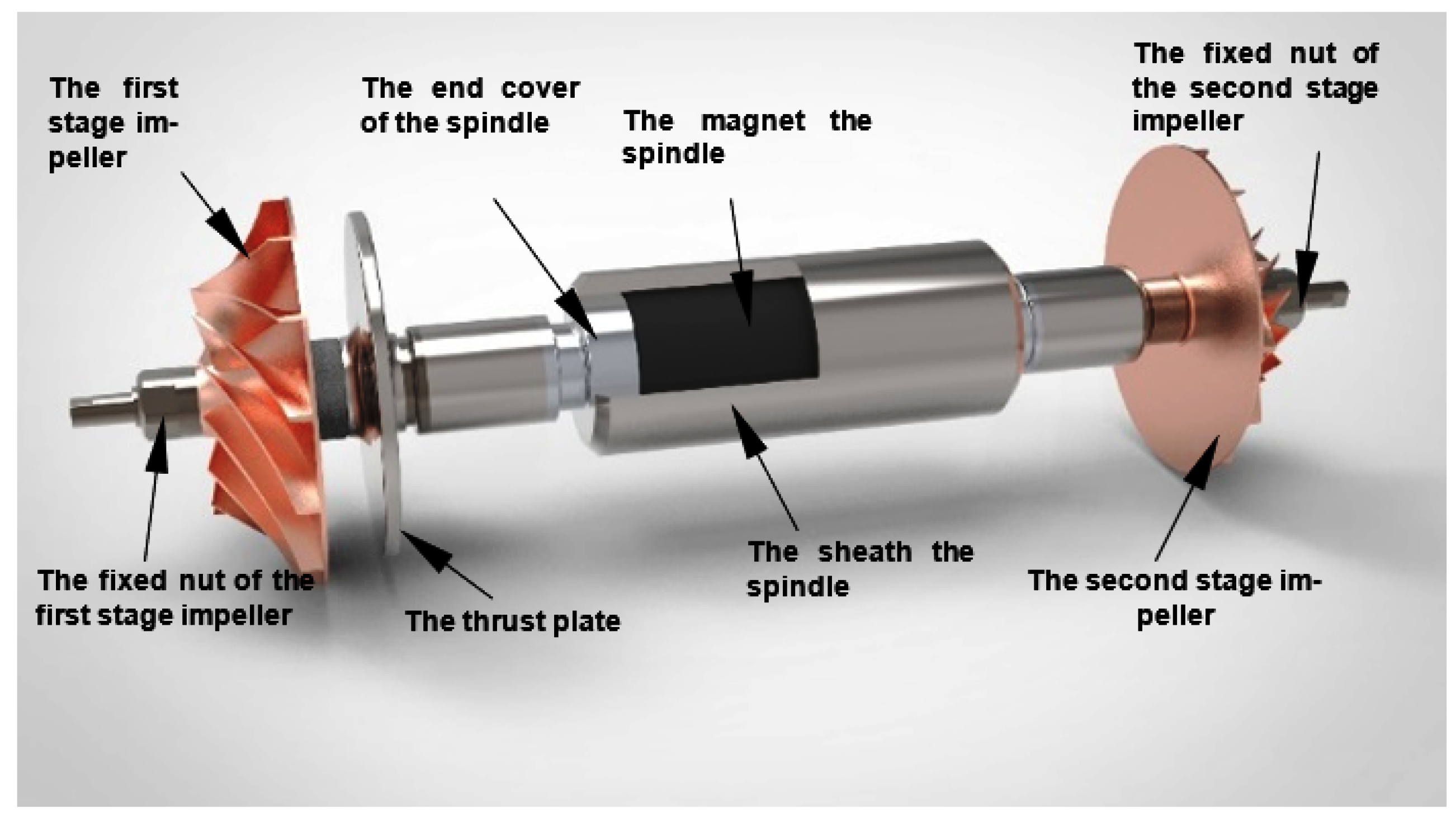 The first stage impeller

The end cover of the spindle

The magnet the spindle

The fixed nut of the second stage impeller

The fixed nut of the first stage impeller

The thrust plate

The sheath the spindle

The second stage impeller