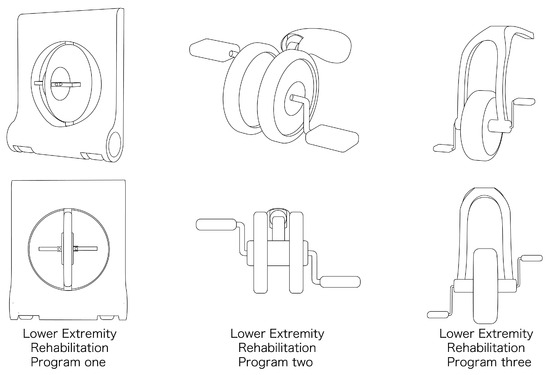 Lower Extremity
Rehabilitation
Program one

Lower Extremity
Rehabilitation
Program two

Lower Extremity
Rehabilitation
Program three