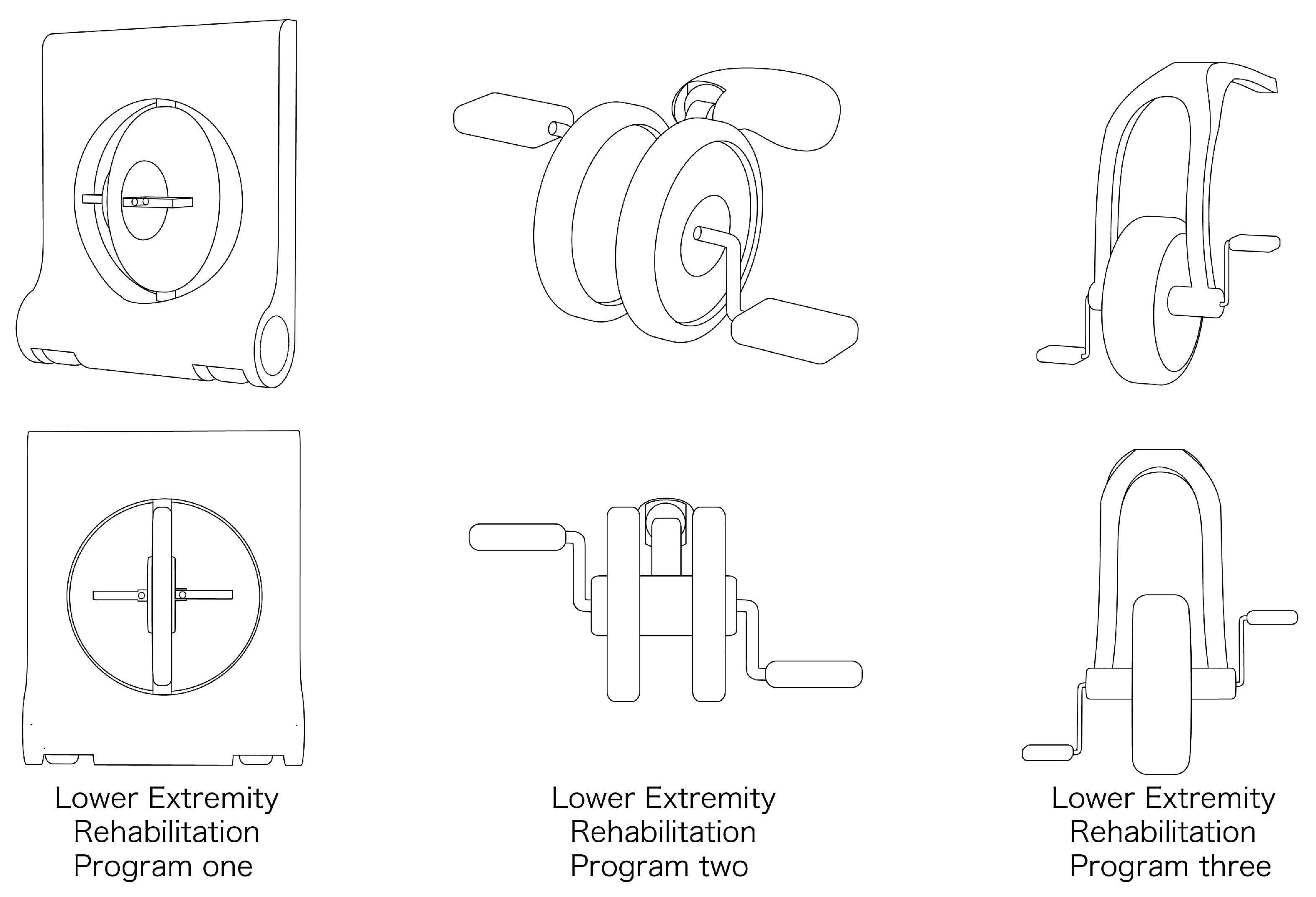 Lower Extremity Rehabilitation Program one

Lower Extremity Rehabilitation Program two

Lower Extremity Rehabilitation Program three