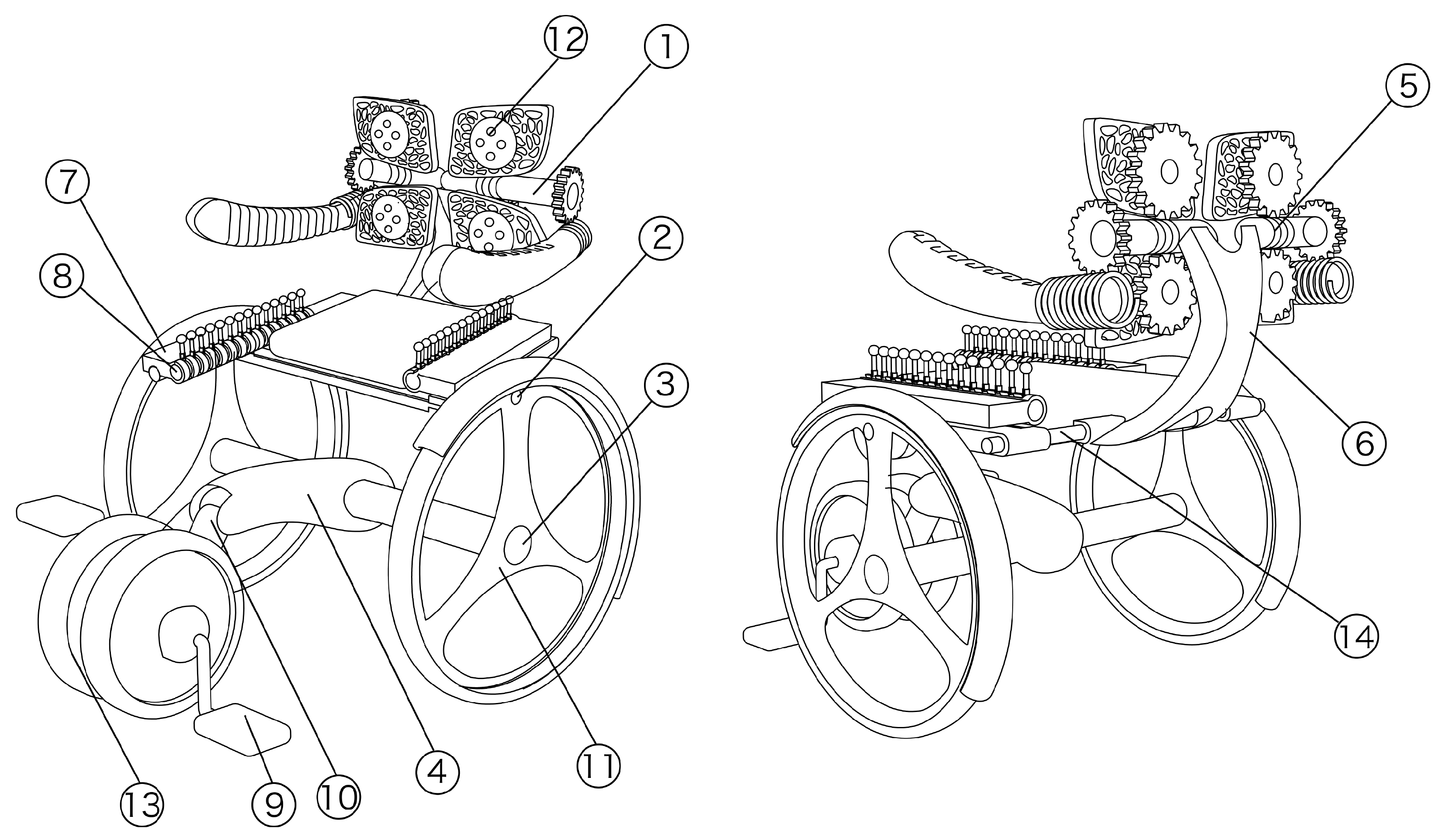 12
1
7
8
2
3
13
9
10
4
11
5
6
14