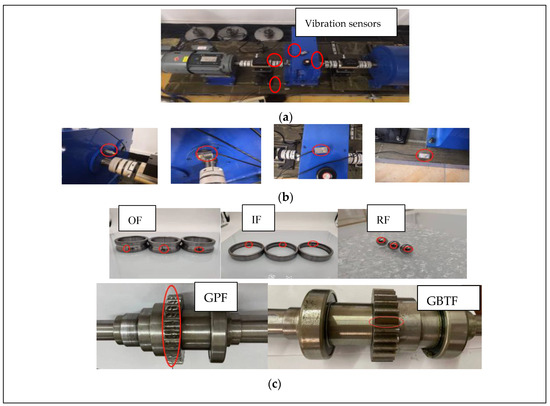 Vibration sensors

(a)

(b)

OF

IF

RF

GPF

GBTF

(c)