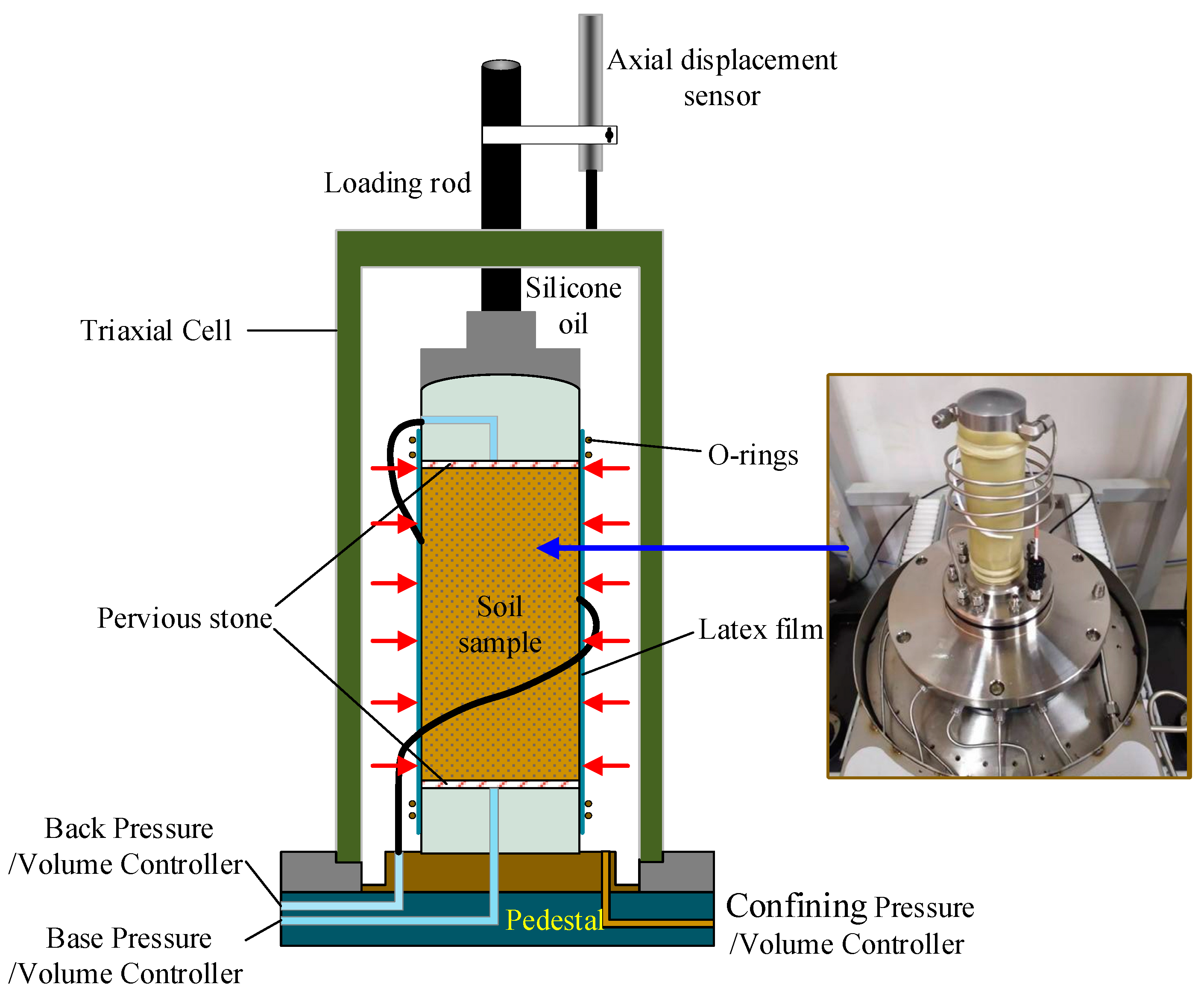 Axial displacement sensor

Loading rod

Silicone oil

Triaxial Cell

O-rings

Pervious stone

Soil sample

Latex film

Back Pressure /Volume Controller

Base Pressure /Volume Controller

Pedestal

Confining Pressure /Volume Controller