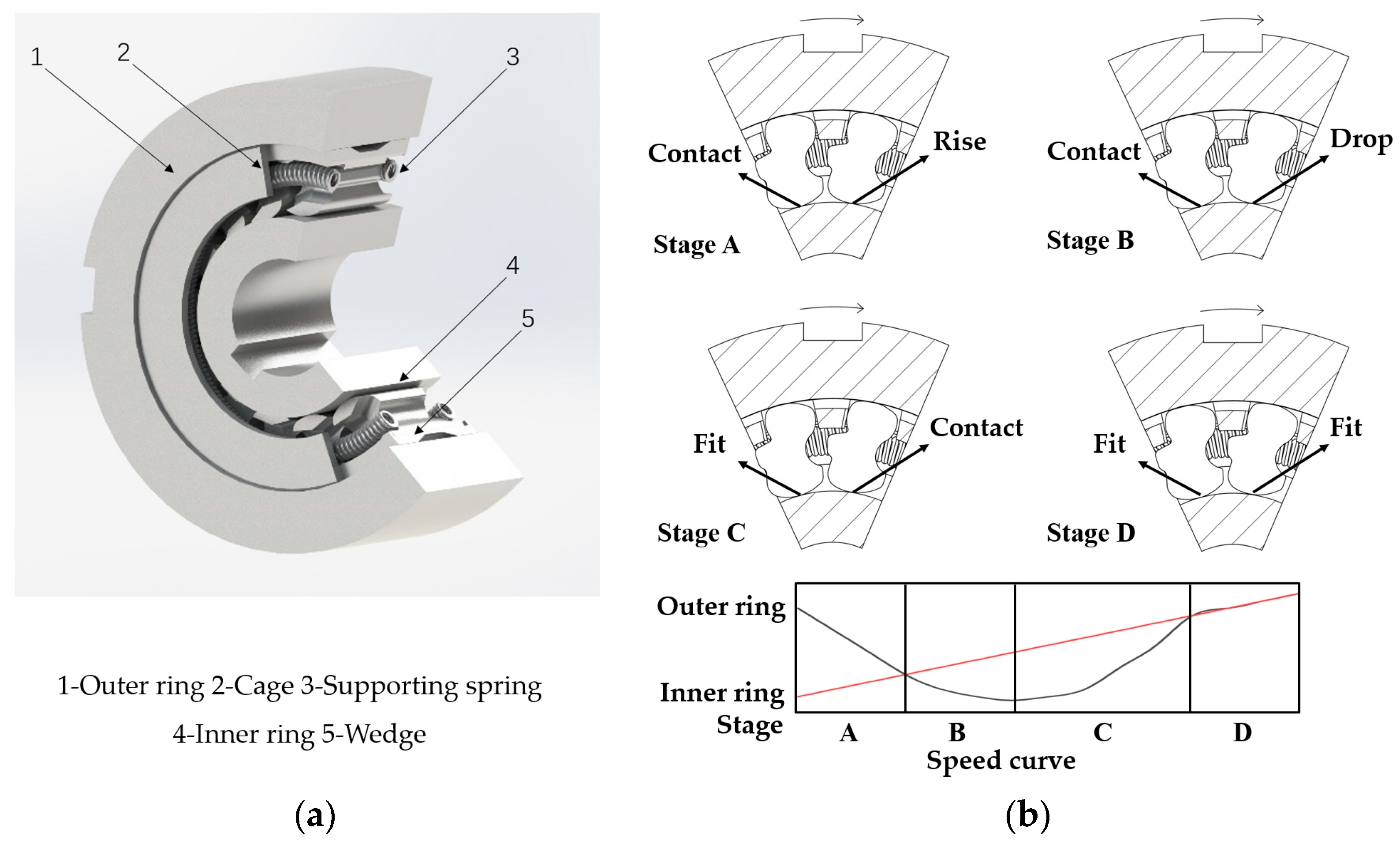 1
2
3
4
5

1-Outer ring 2-Cage 3-Supporting spring
4-Inner ring 5-Wedge

(a)

Contact
Rise
Stage A

Contact
Drop
Stage B

Fit
Contact
Stage C

Fit
Fit
Stage D

Outer ring
Inner ring
Stage
A
B
C
D
Speed curve

(b)