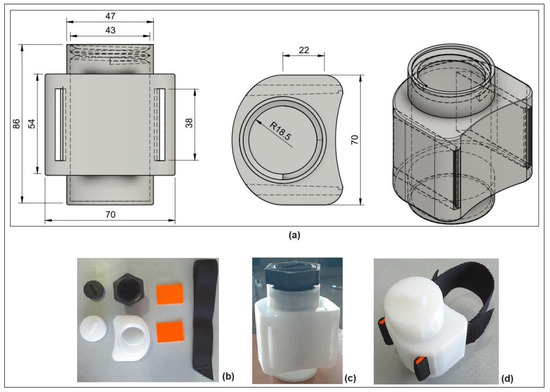 47
43
86
54
38
70
22
R18.5
70
(a)
(b)
(c)
(d)