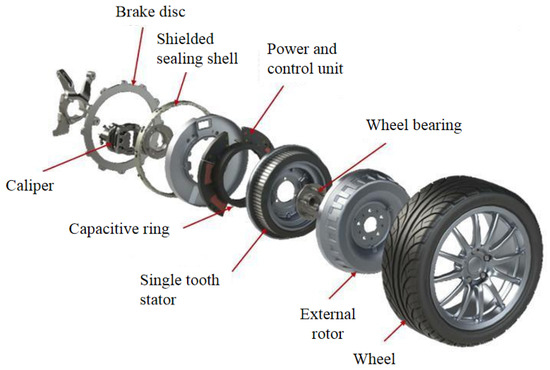 Brake disc

Shielded sealing shell

Power and control unit

Wheel bearing

Caliper

Capacitive ring

Single tooth stator

External rotor

Wheel