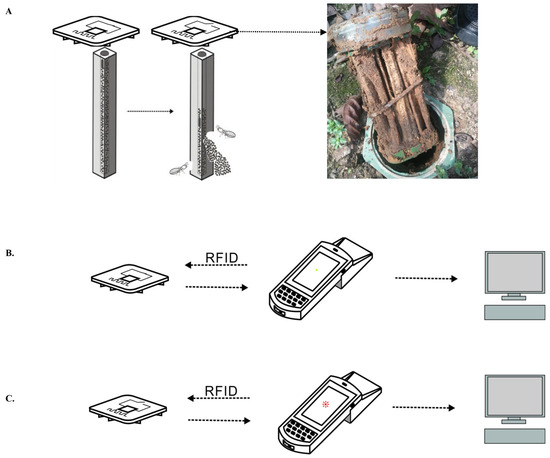 A

B.

RFID

C.

RFID