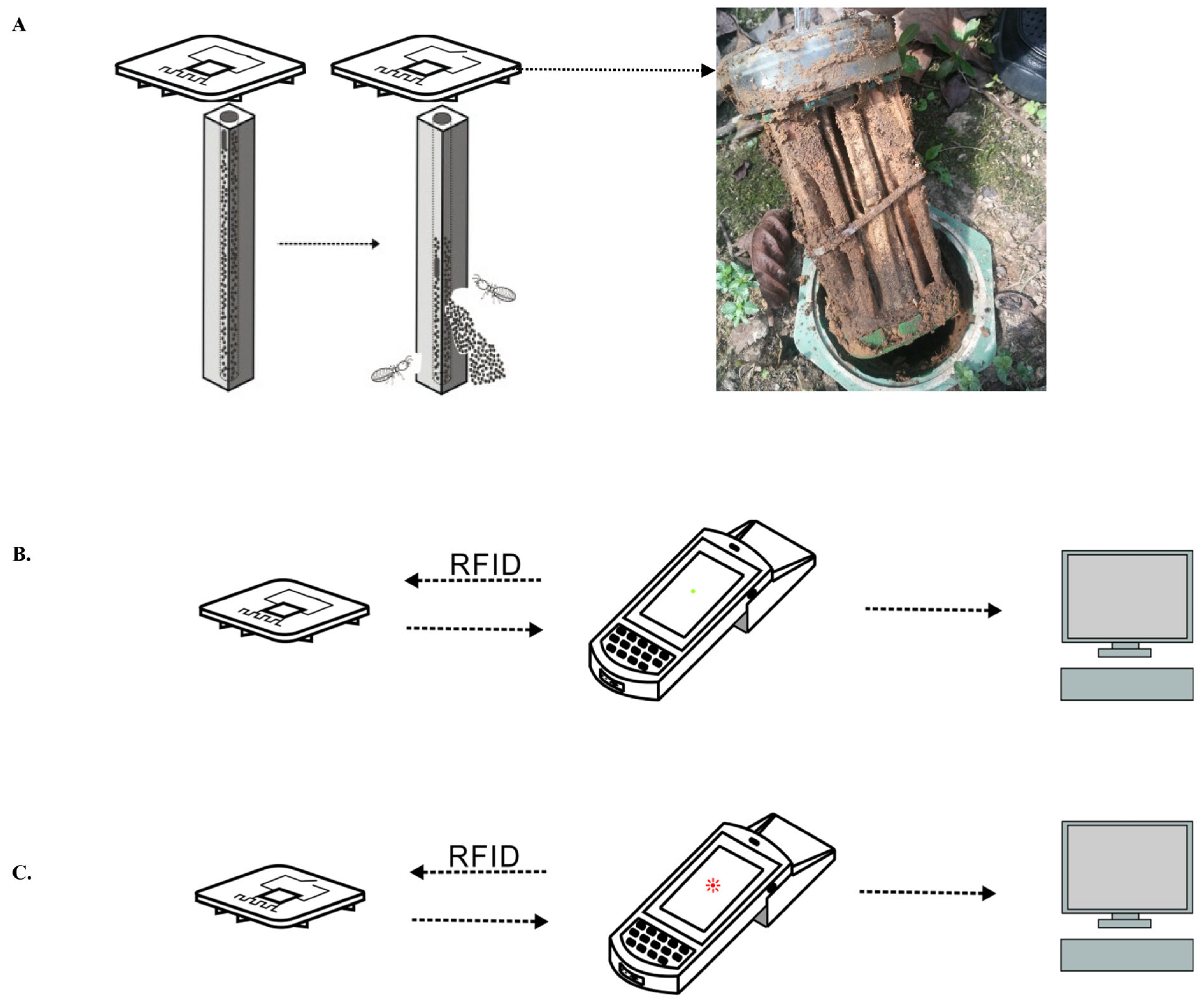 A

B.

RFID

C.

RFID