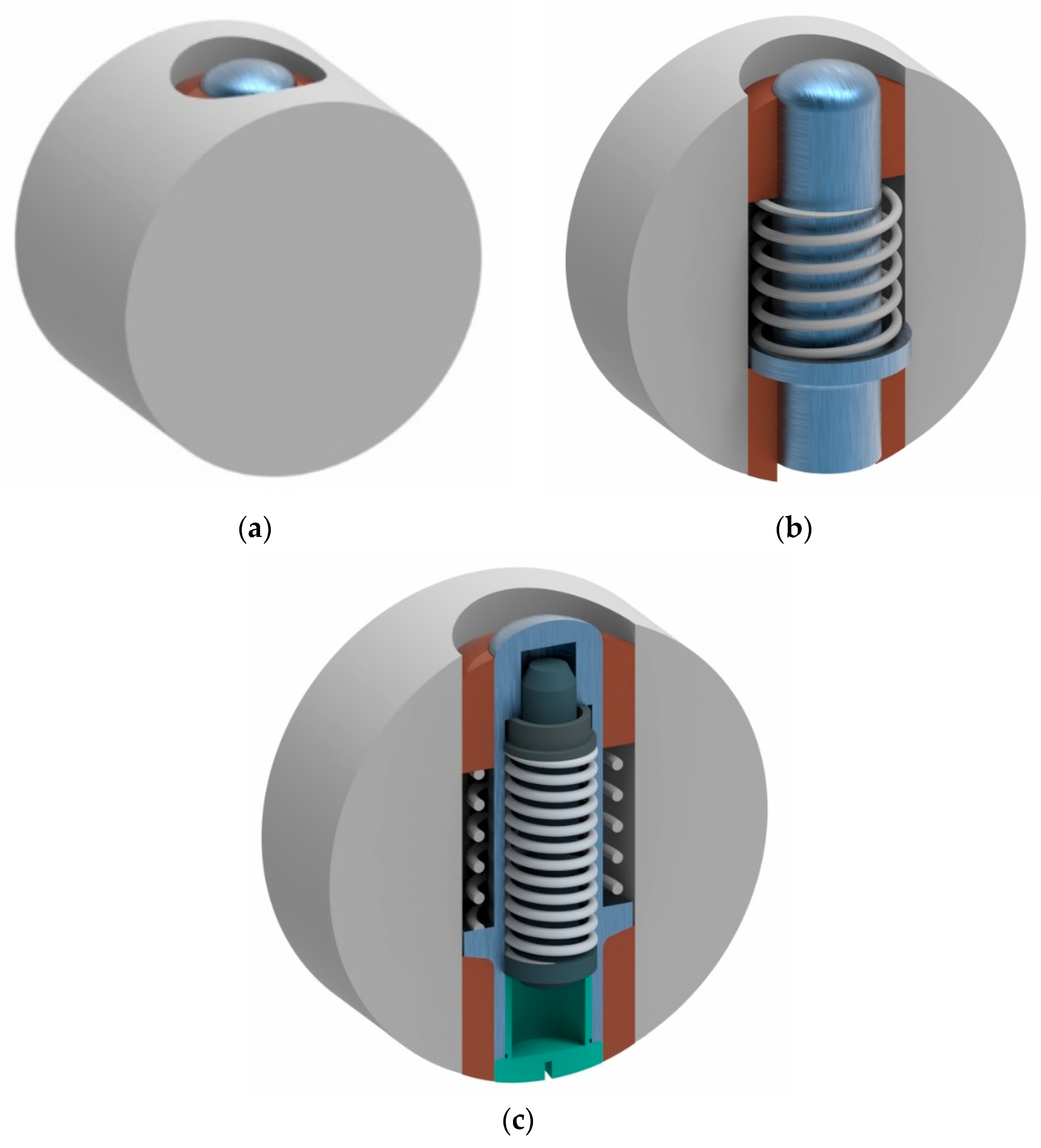 (a)

(b)

(c)