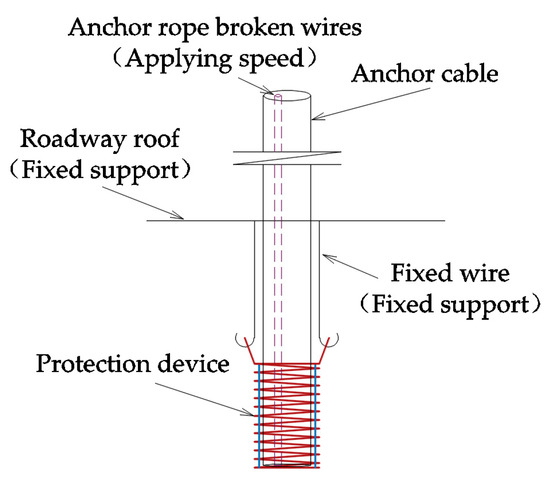 Anchor rope broken wires
（Applying speed）

Anchor cable

Roadway roof
（Fixed support）

Fixed wire
（Fixed support）

Protection device